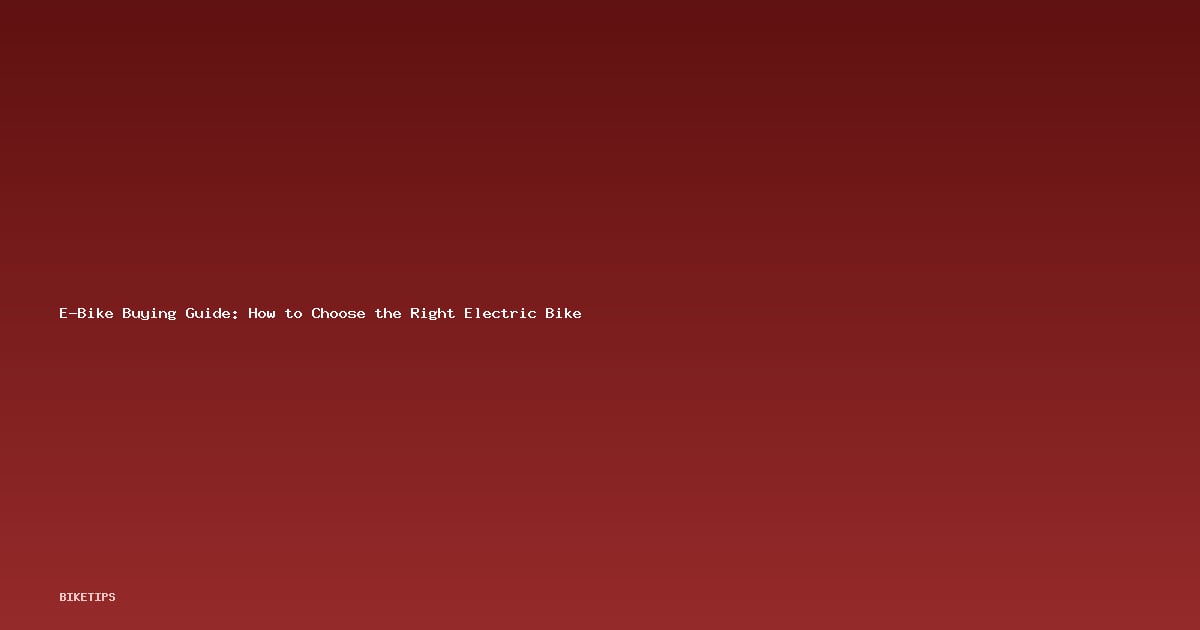 E-Bike Buying Guide: How to Choose the Right Electric Bike

BIKETIPS