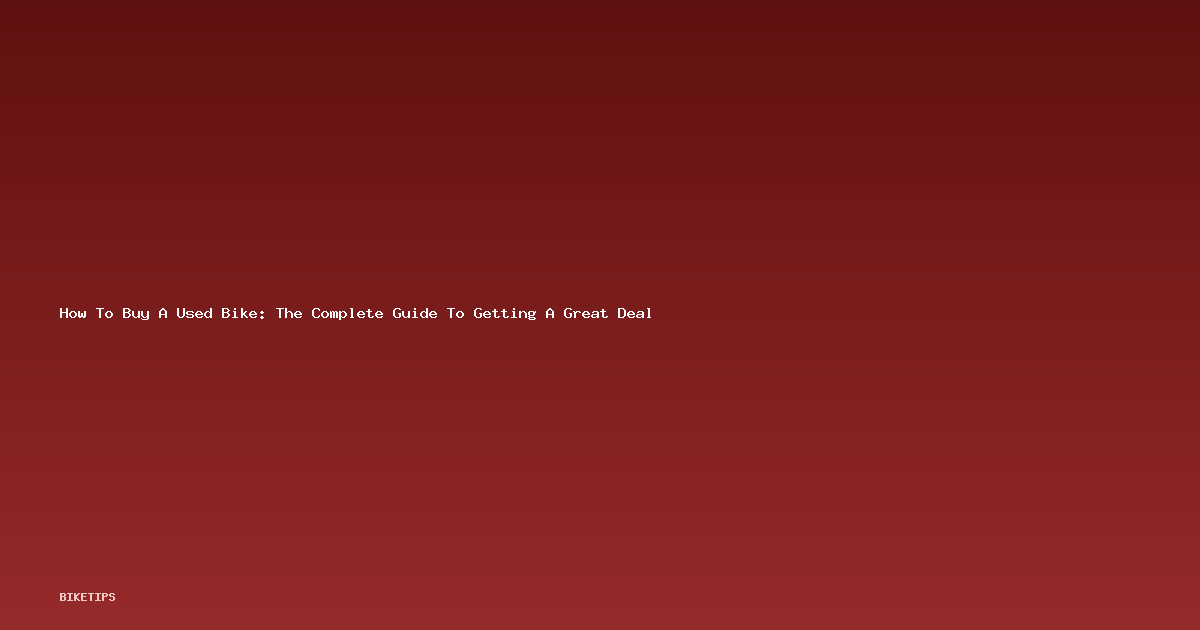 How To Buy A Used Bike: The Complete Guide To Getting A Great Deal

BIKETIPS